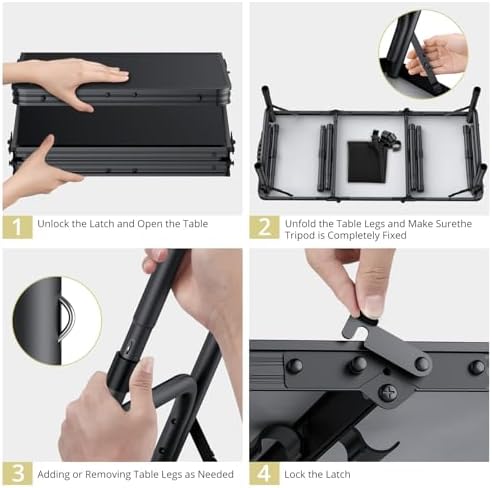 1 Unlock the Latch and Open the Table

2 Unfold the Table Legs and Make Surethe Tripod is Completely Fixed

3 Adding or Removing Table Legs as Needed

4 Lock the Latch