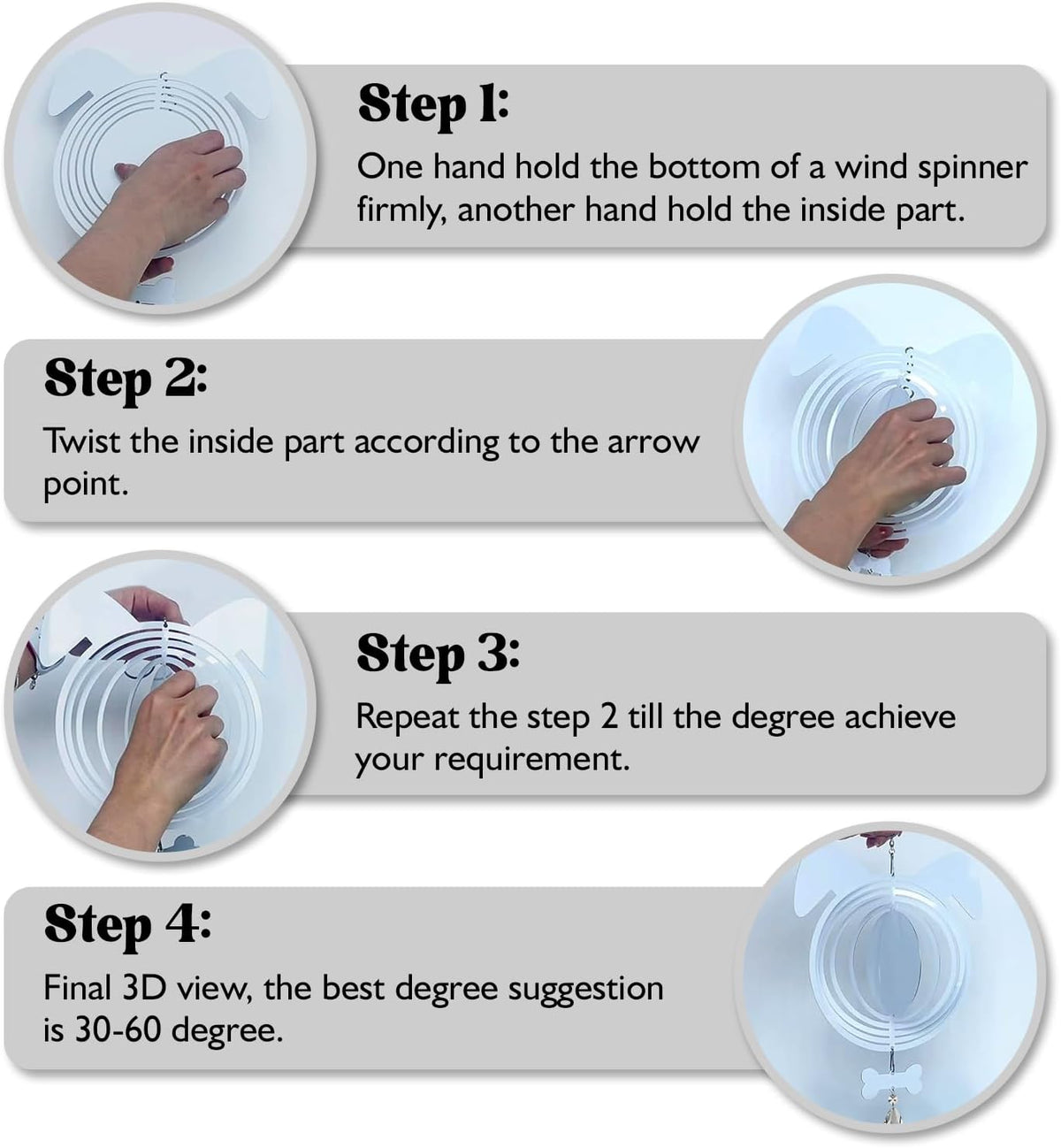 Step 1:
One hand hold the bottom of a wind spinner firmly, another hand hold the inside part.

Step 2:
Twist the inside part according to the arrow point.

Step 3:
Repeat the step 2 till the degree achieve your requirement.

Step 4:
Final 3D view, the best degree suggestion is 30-60 degree.