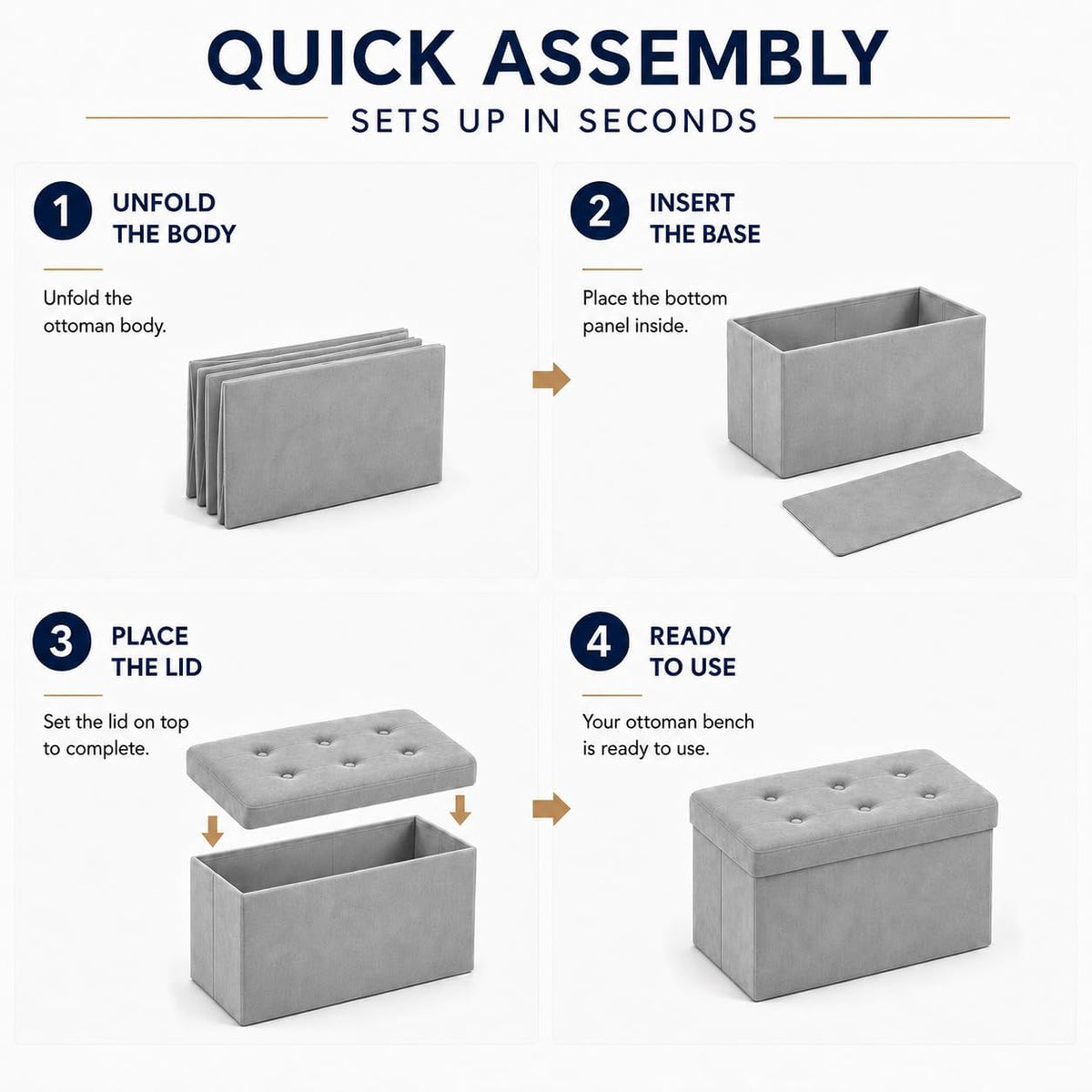 QUICK ASSEMBLY

SETS UP IN SECONDS

1 UNFOLD THE BODY

Unfold the ottoman body.

2 INSERT THE BASE

Place the bottom panel inside.

3 PLACE THE LID

Set the lid on top to complete.

4 READY TO USE

Your ottoman bench is ready to use.