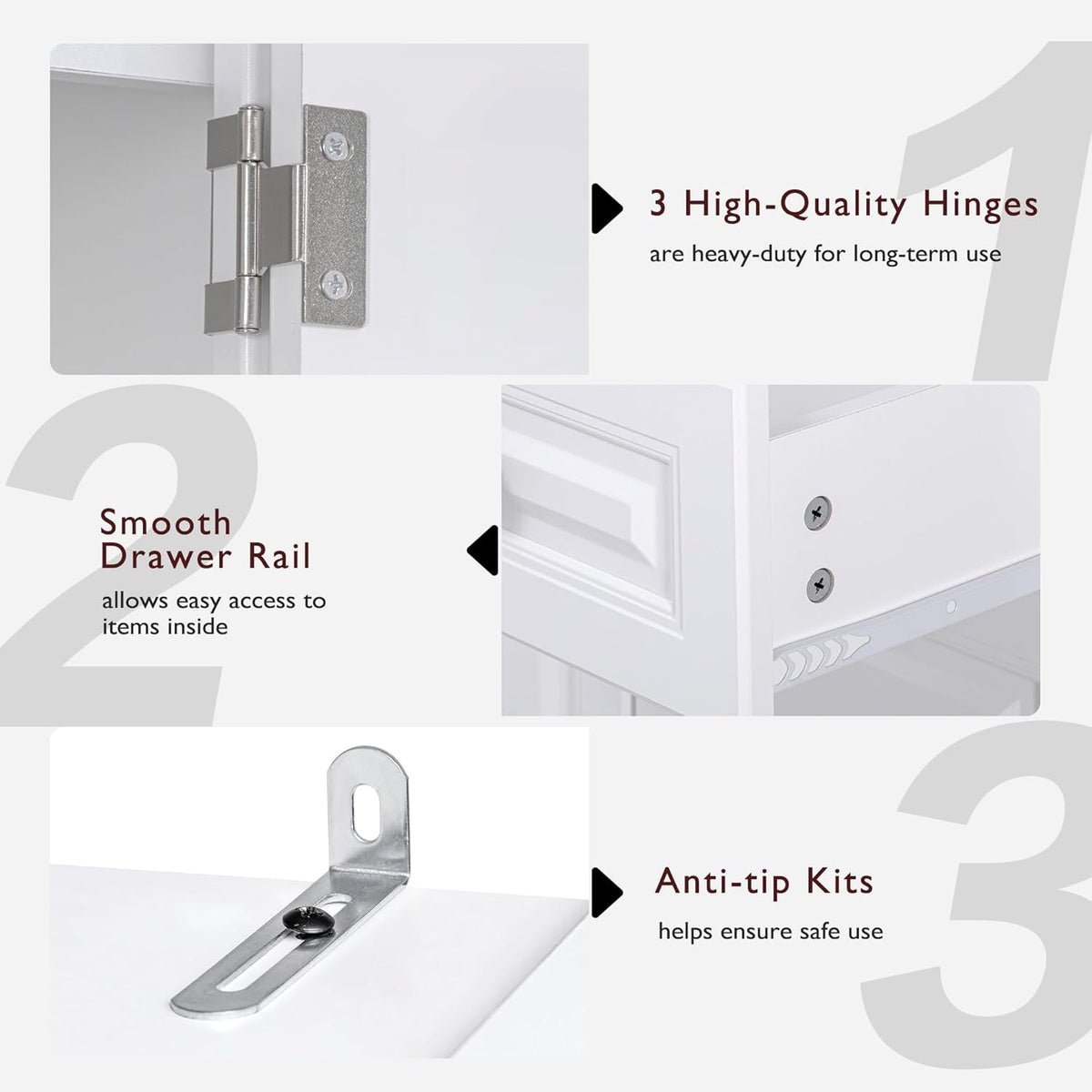 1

3 High-Quality Hinges

are heavy-duty for long-term use

2

Smooth Drawer Rail

allows easy access to items inside

3

Anti-tip Kits

helps ensure safe use