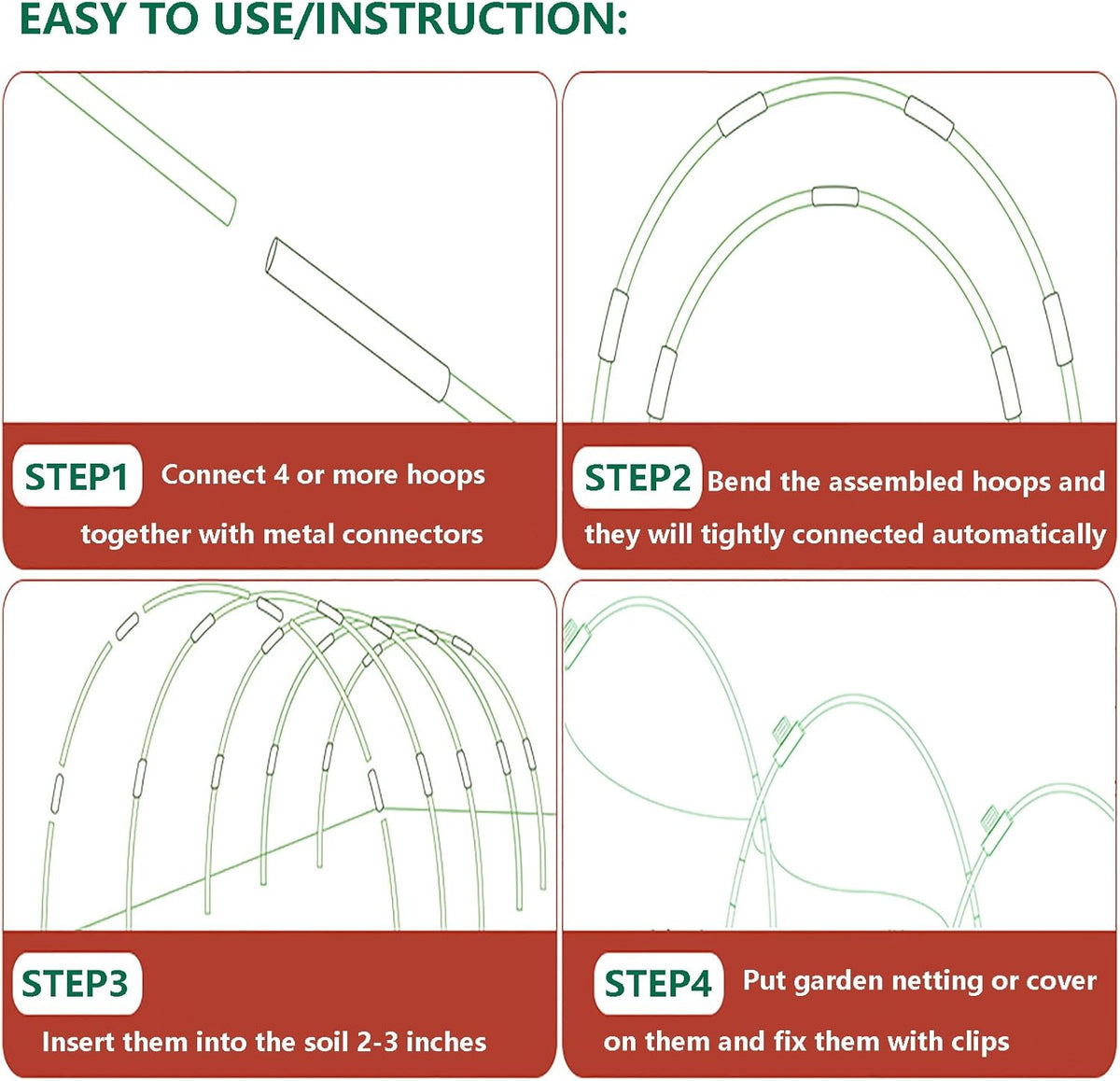 EASY TO USE/INSTRUCTION:

STEP1 Connect 4 or more hoops together with metal connectors

STEP2 Bend the assembled hoops and they will tightly connected automatically

STEP3 Insert them into the soil 2-3 inches

STEP4 Put garden netting or cover on them and fix them with clips