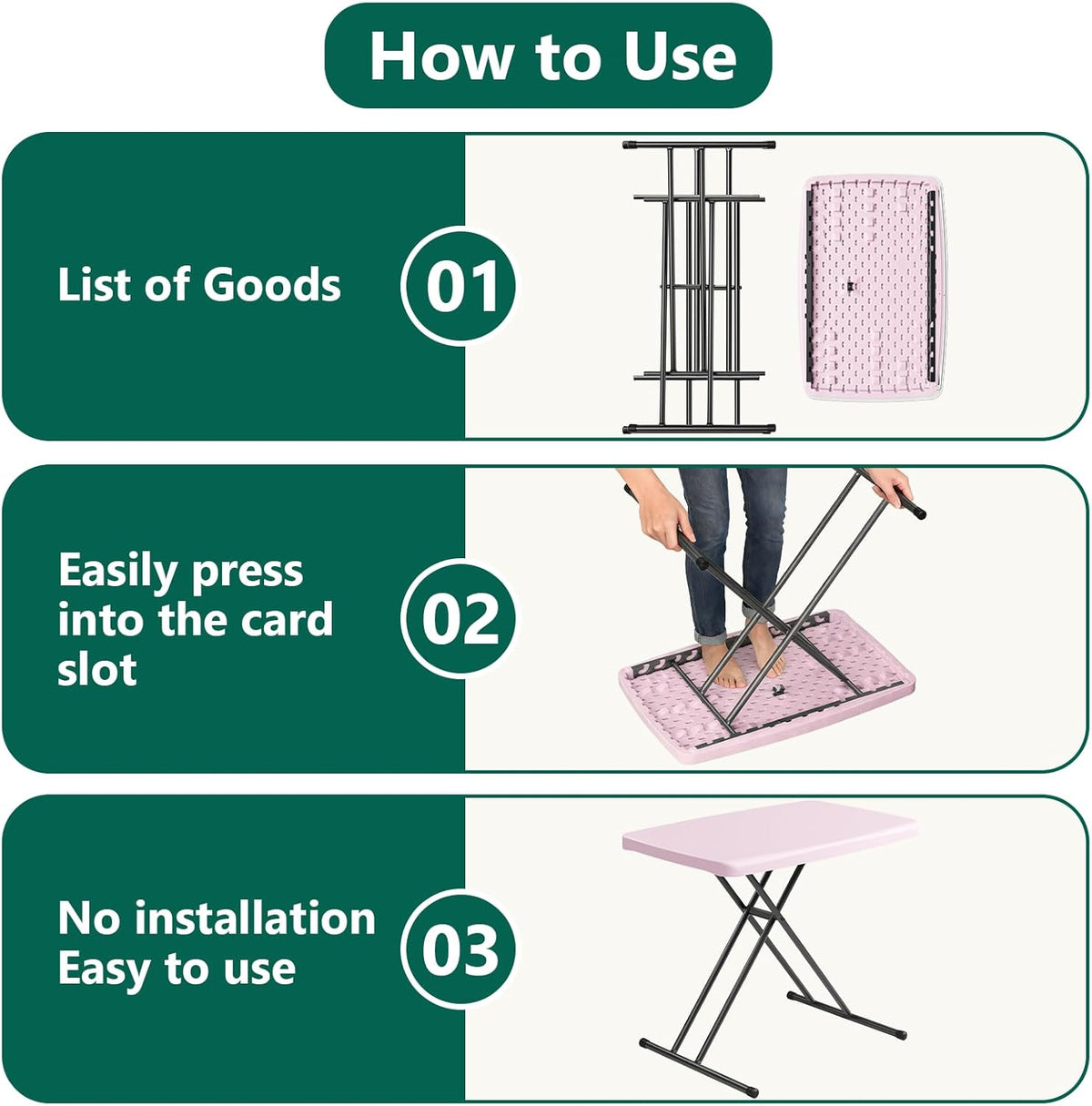 How to Use

List of Goods

01

Easily press into the card slot

02

No installation
Easy to use

03