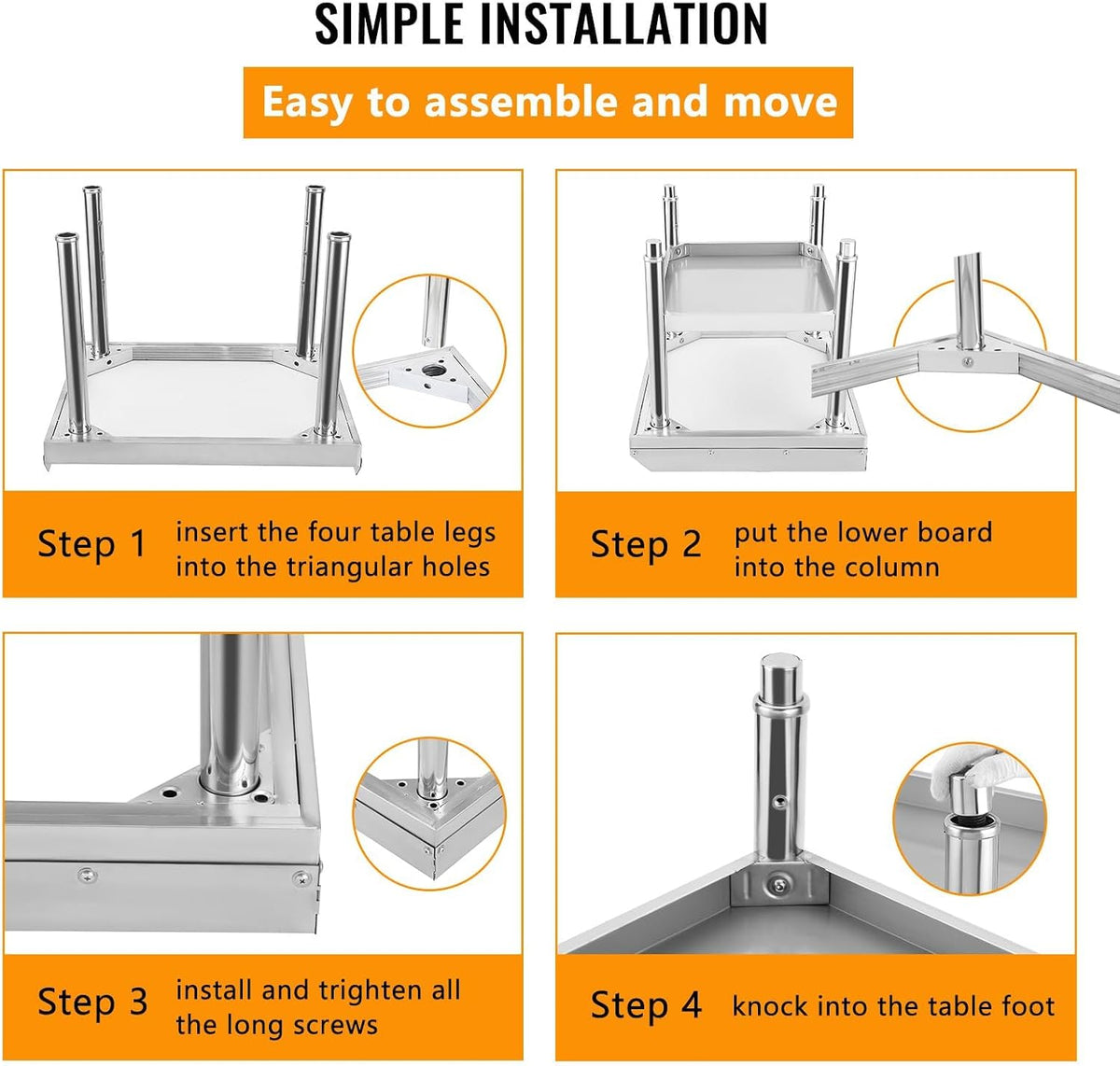 SIMPLE INSTALLATION

Easy to assemble and move

Step 1 insert the four table legs into the triangular holes

Step 2 put the lower board into the column

Step 3 install and trighten all the long screws

Step 4 knock into the table foot