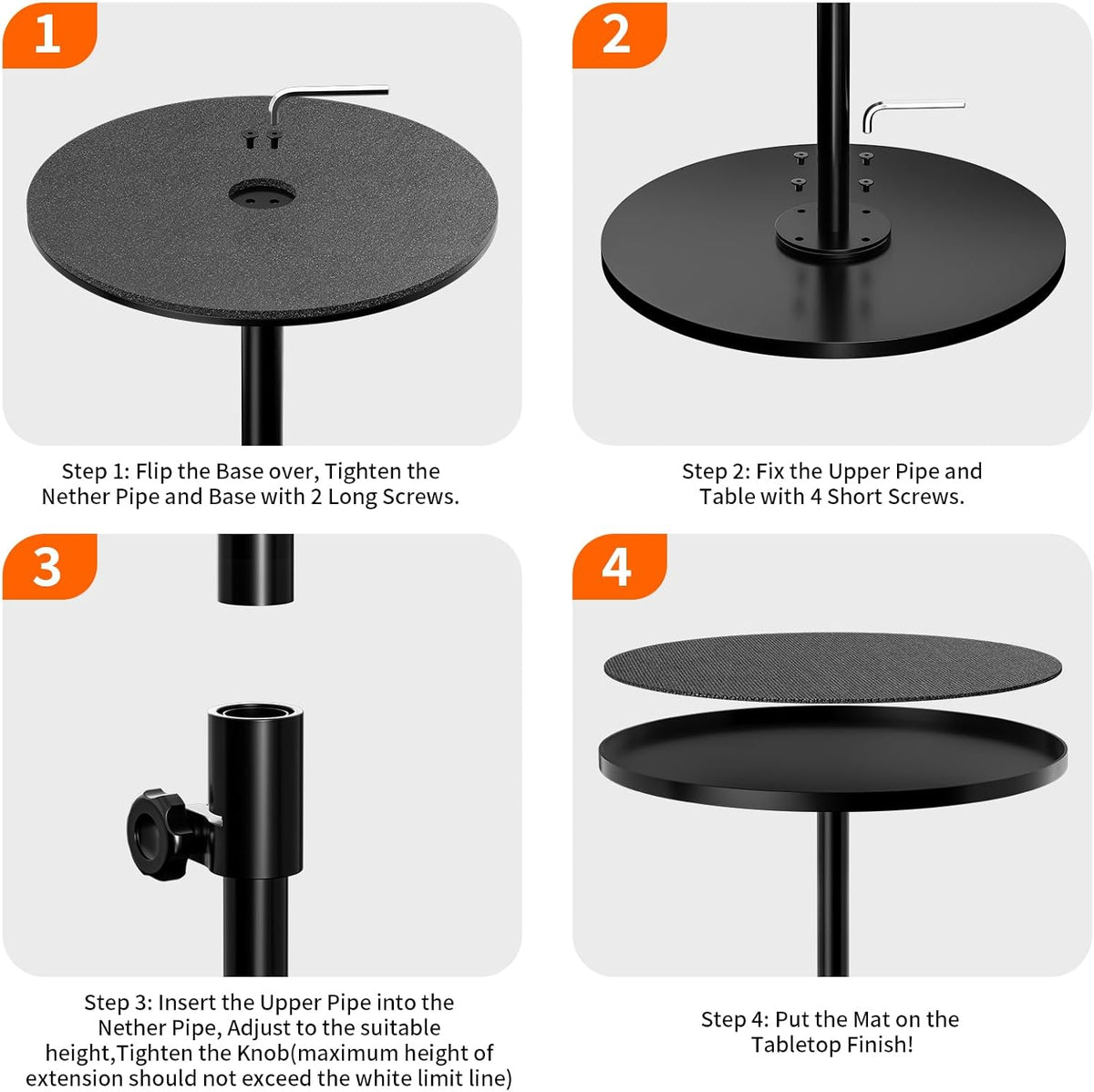 1

Step 1: Flip the Base over, Tighten the Nether Pipe and Base with 2 Long Screws.

2

Step 2: Fix the Upper Pipe and Table with 4 Short Screws.

3

Step 3: Insert the Upper Pipe into the Nether Pipe, Adjust to the suitable height,Tighten the Knob(maximum height of extension should not exceed the white limit line)

4

Step 4: Put the Mat on the Tabletop Finish!