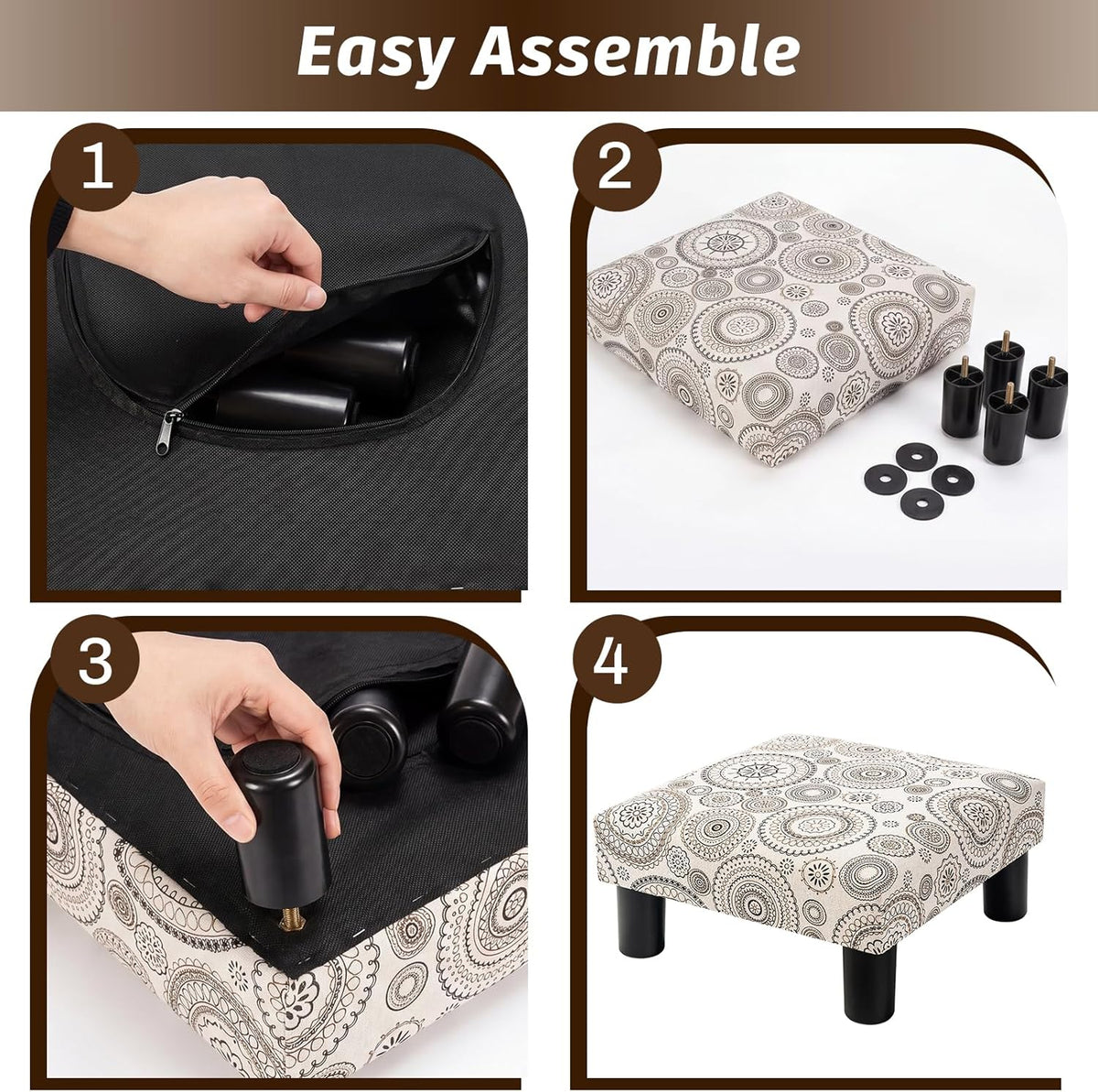 Easy Assemble

1

2

3

4