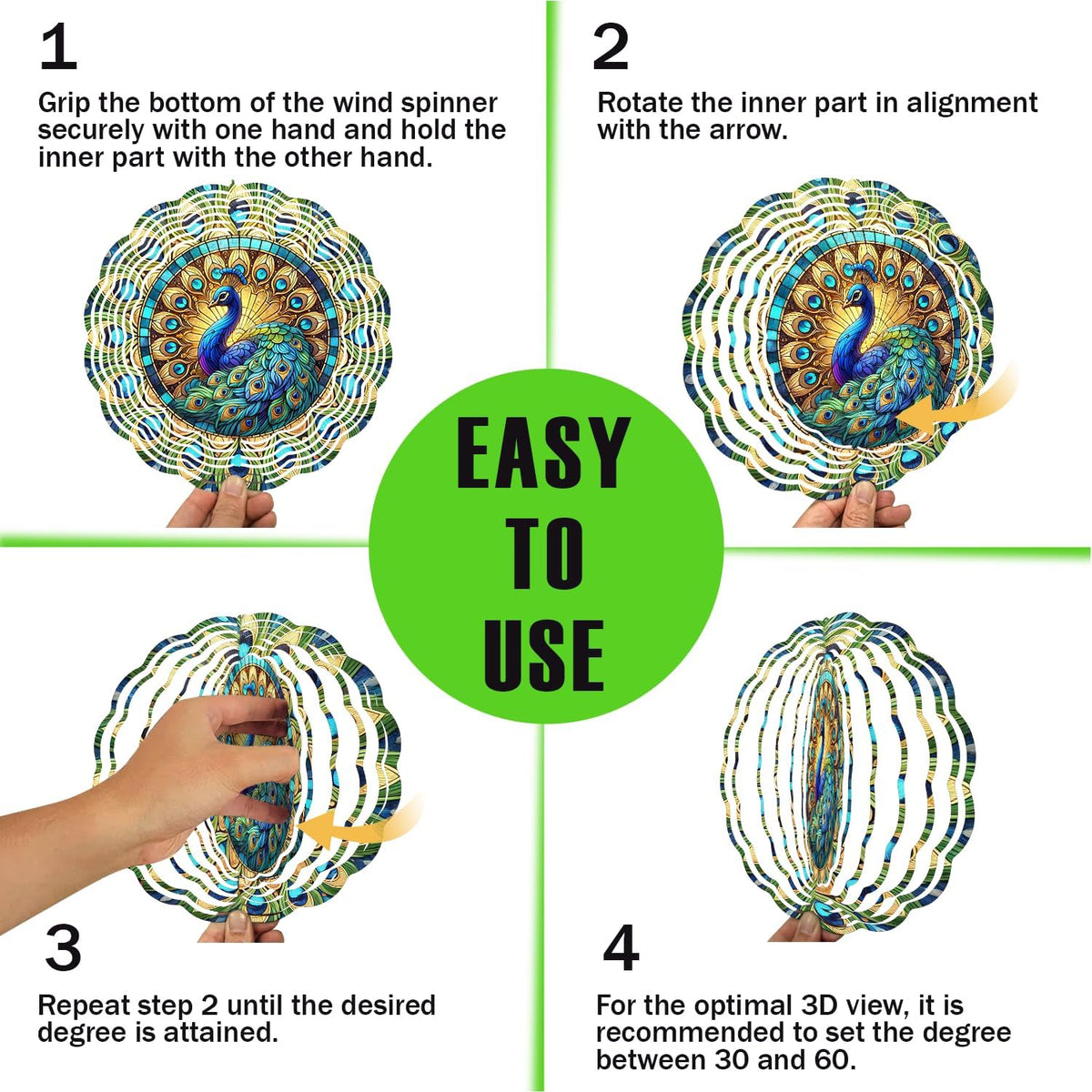 1

Grip the bottom of the wind spinner securely with one hand and hold the inner part with the other hand.

2

Rotate the inner part in alignment with the arrow.

EASY TO USE

3

Repeat step 2 until the desired degree is attained.

4

For the optimal 3D view, it is recommended to set the degree between 30 and 60.